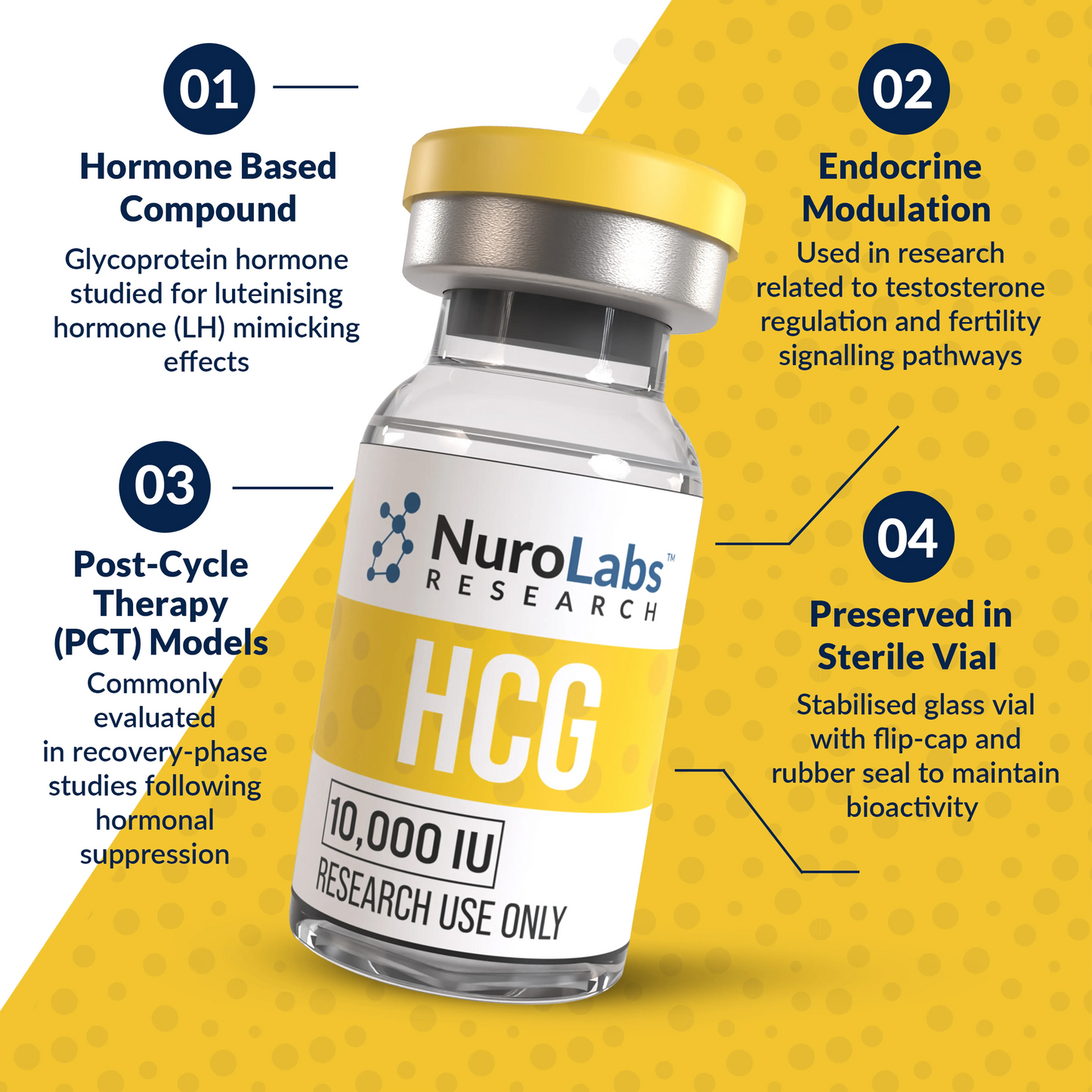 01

Hormone Based Compound

Glycoprotein hormone studied for luteinising hormone (LH) mimicking effects

02

Endocrine Modulation

Used in research related to testosterone regulation and fertility signalling pathways

03

Post-Cycle Therapy (PCT) Models

Commonly evaluated in recovery-phase studies following hormonal suppression

NuroLabs™
RESEARCH

HCG

10,000 IU

RESEARCH USE ONLY

04

Preserved in Sterile Vial

Stabilised glass vial with flip-cap and rubber seal to maintain bioactivity